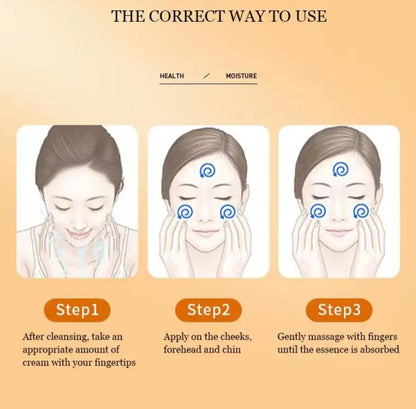 THE CORRECT WAY TO USE

HEALTH / MOISTURE

Step1

After cleansing, take an appropriate amount of cream with your fingertips

Step2

Apply on the cheeks, forehead and chin

Step3

Gently massage with fingers until the essence is absorbed